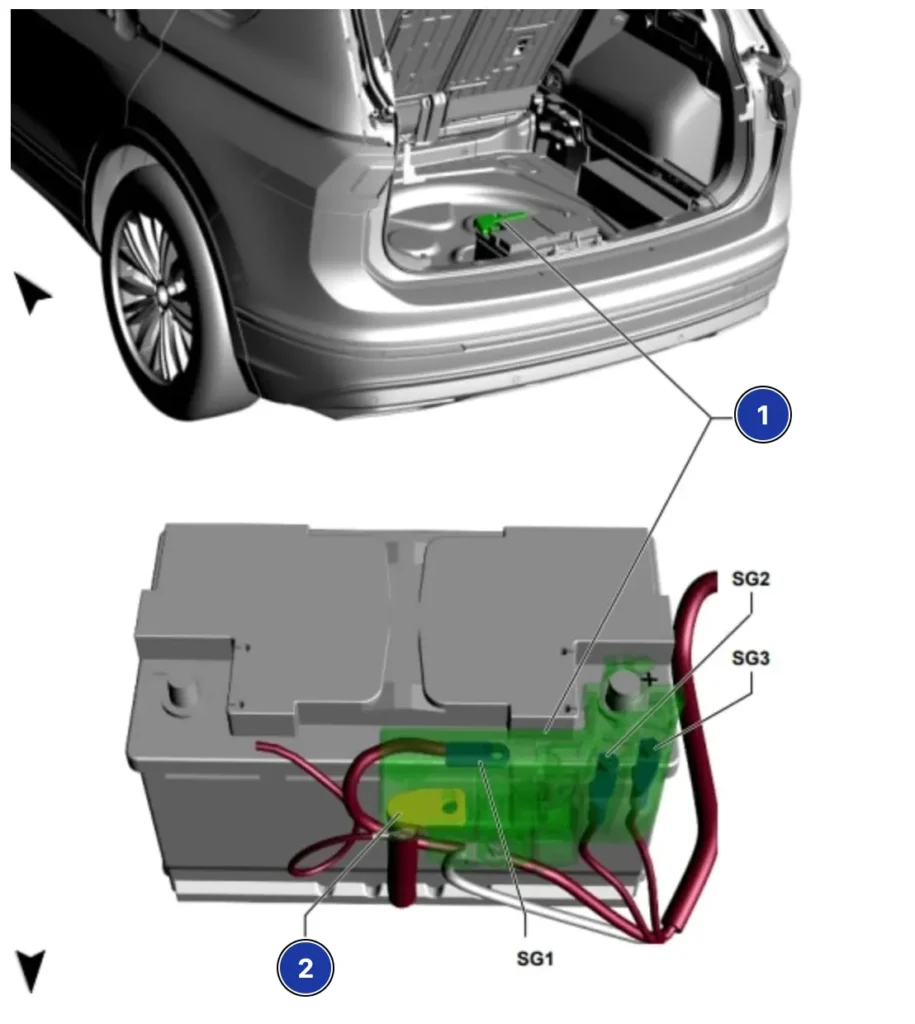 1

SG2

SG3

+

2

SG1