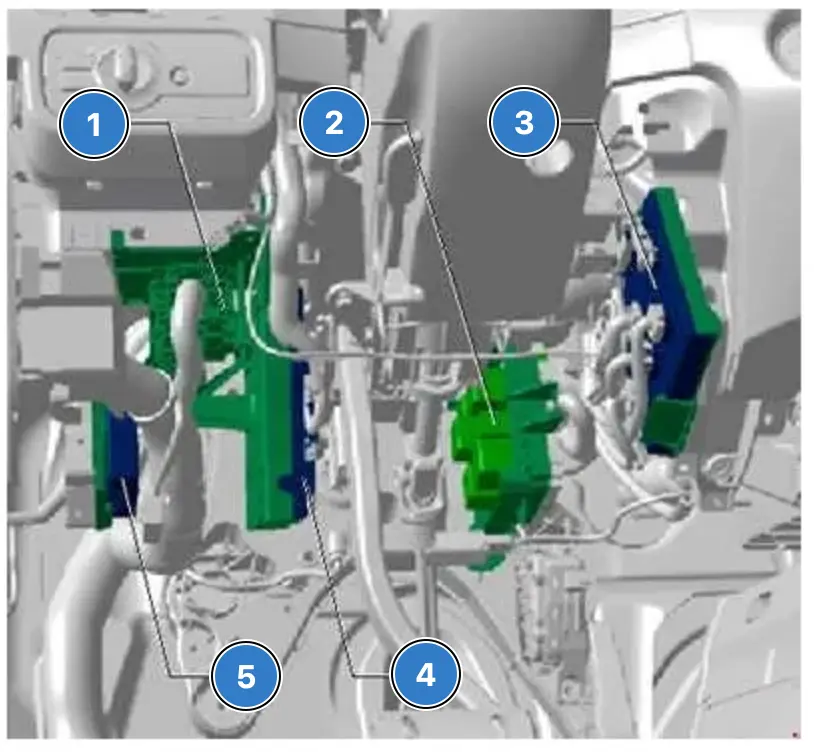 1
2
3
5
4