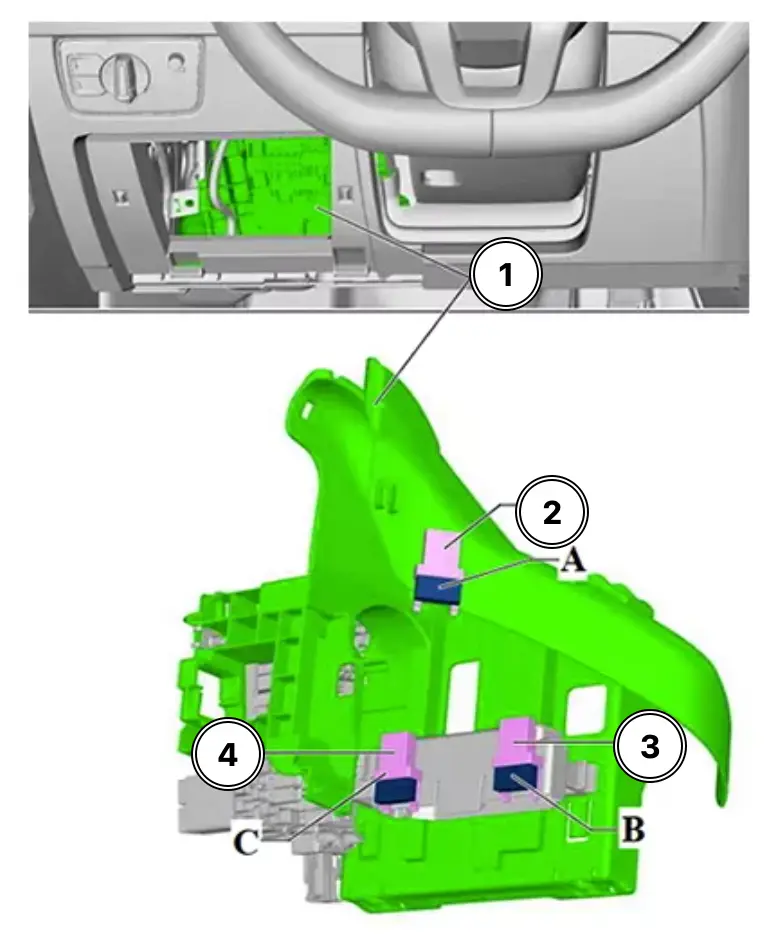 1
2
A
4
3
C
B