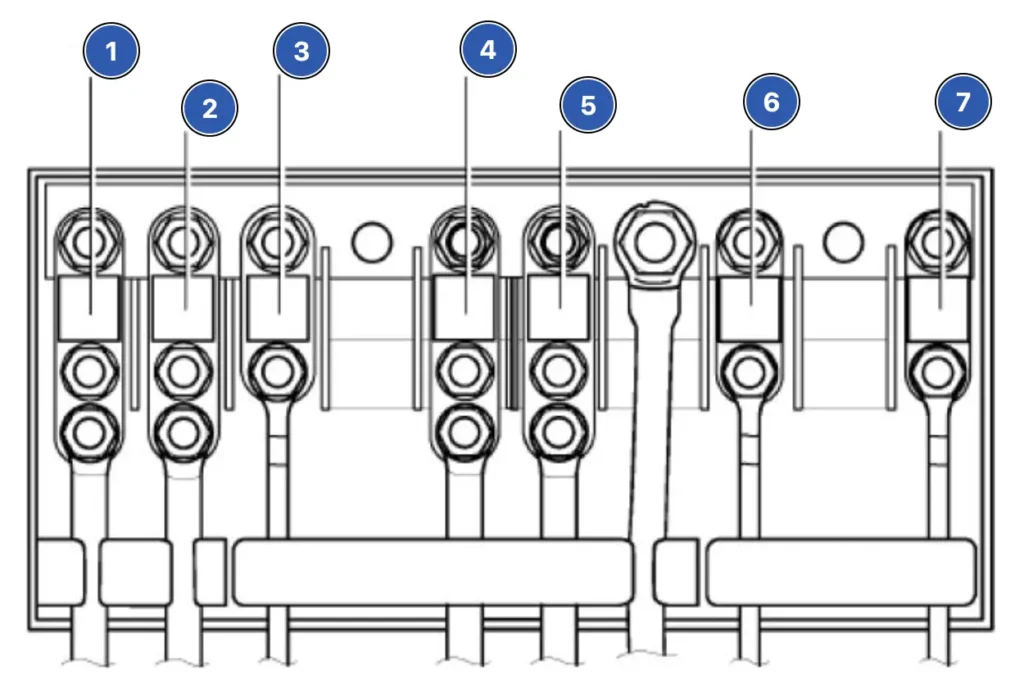 1
2
3
4
5
6
7